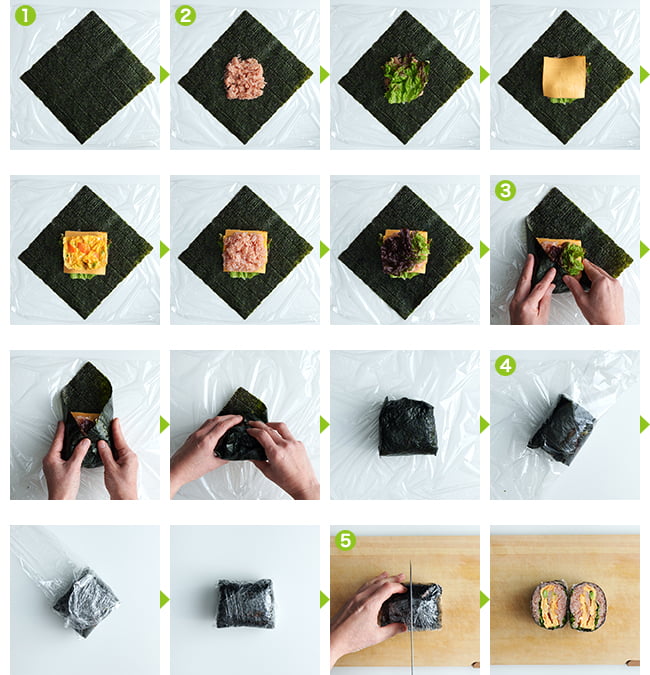 1
2
3
4
5